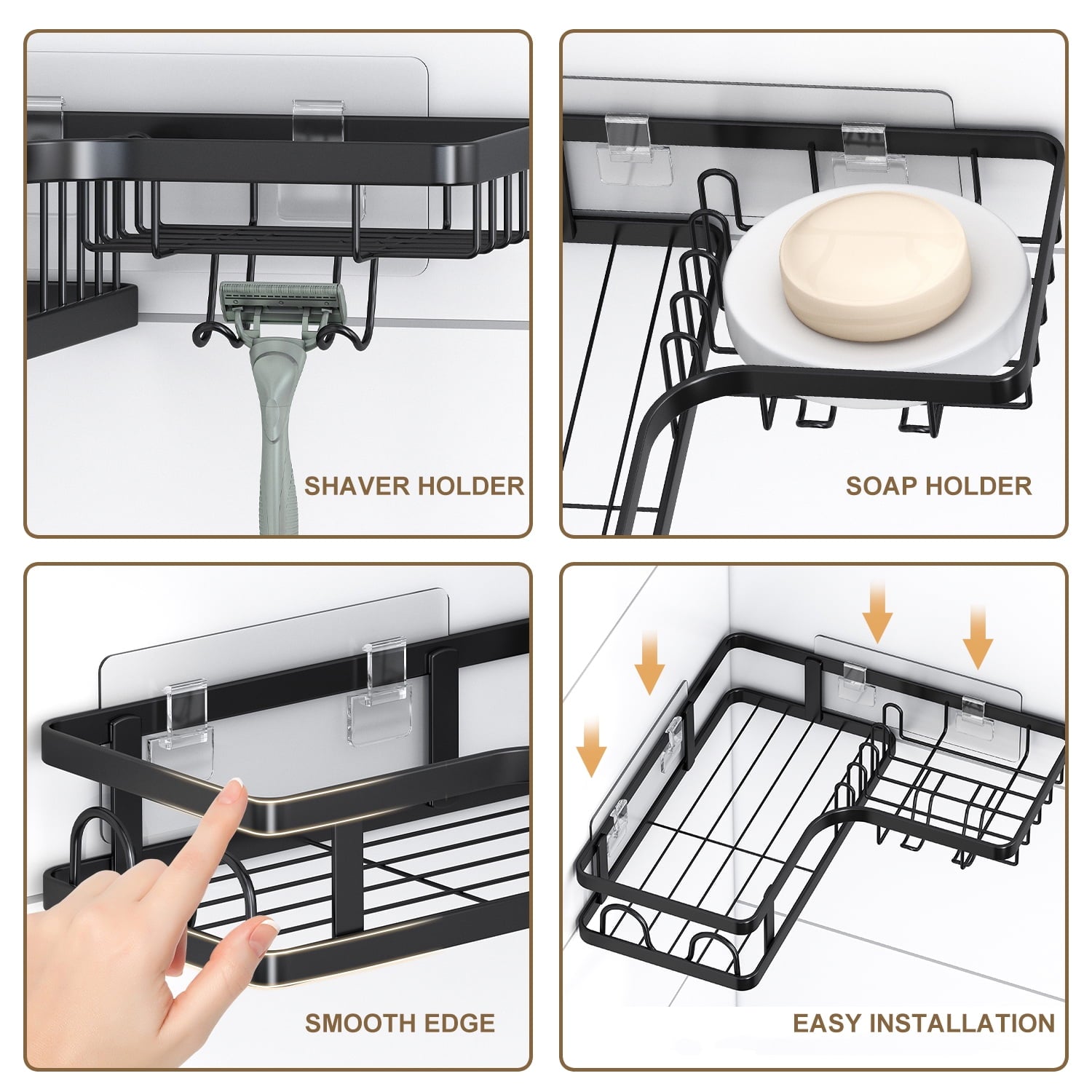 SHAVER HOLDER

SOAP HOLDER

SMOOTH EDGE

EASY INSTALLATION