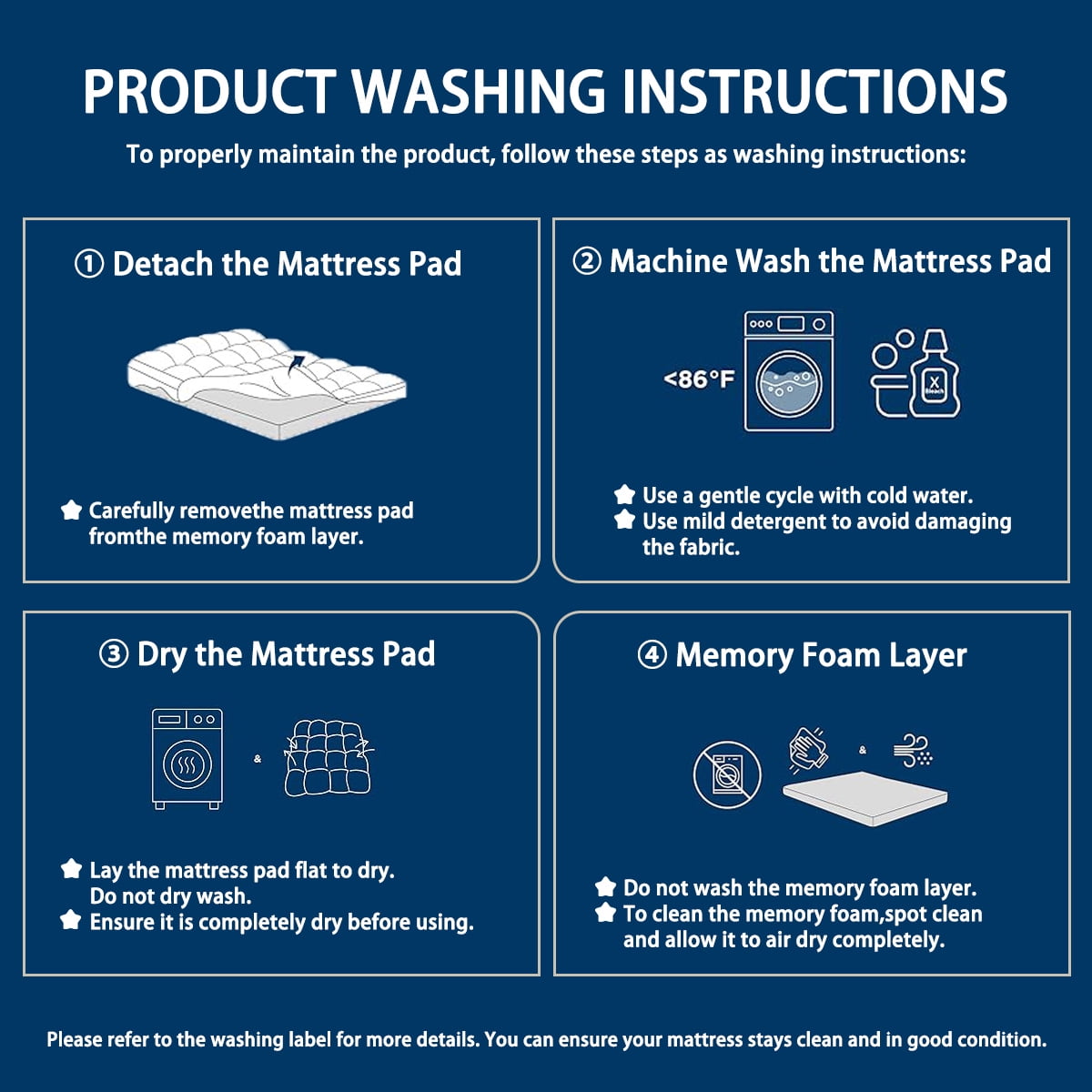 PRODUCT WASHING INSTRUCTIONS

To properly maintain the product, follow these steps as washing instructions:

① Detach the Mattress Pad

Carefully removethe mattress pad fromthe memory foam layer.

② Machine Wash the Mattress Pad

<86°F

Bleach

Use a gentle cycle with cold water.
Use mild detergent to avoid damaging the fabric.

③ Dry the Mattress Pad

&

Lay the mattress pad flat to dry. Do not dry wash.
Ensure it is completely dry before using.

④ Memory Foam Layer

&

Do not wash the memory foam layer.
To clean the memory foam,spot clean and allow it to air dry completely.

Please refer to the washing label for more details. You can ensure your mattress stays clean and in good condition.