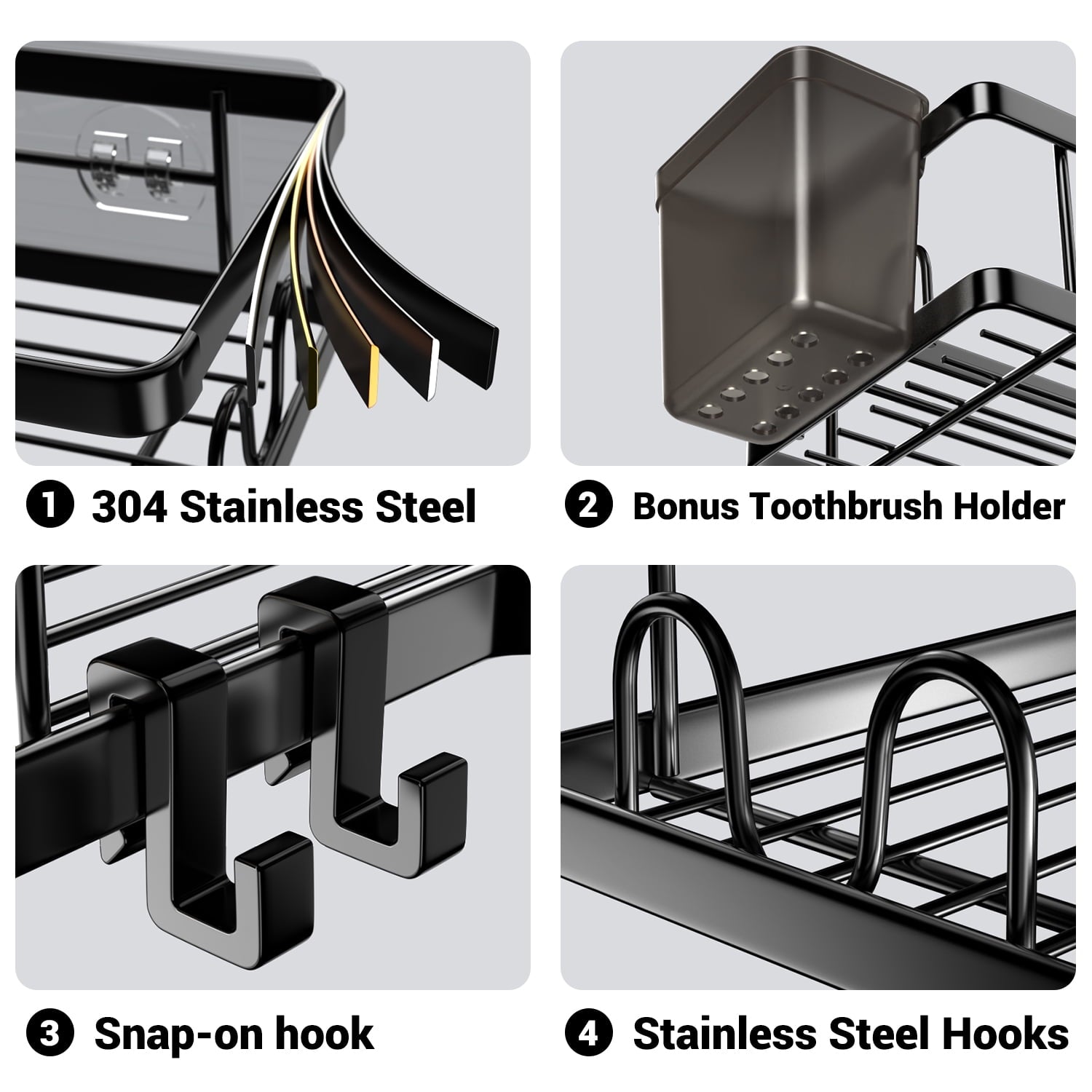 1 304 Stainless Steel

2 Bonus Toothbrush Holder

3 Snap-on hook

4 Stainless Steel Hooks